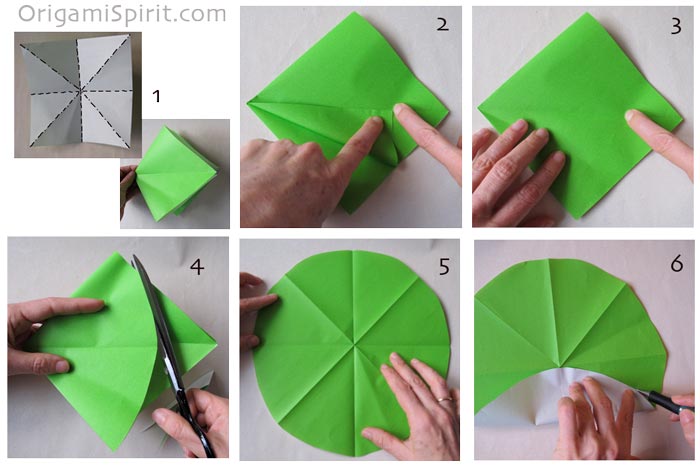 OrigamiSpirit.com

1

2

3

4

5

6